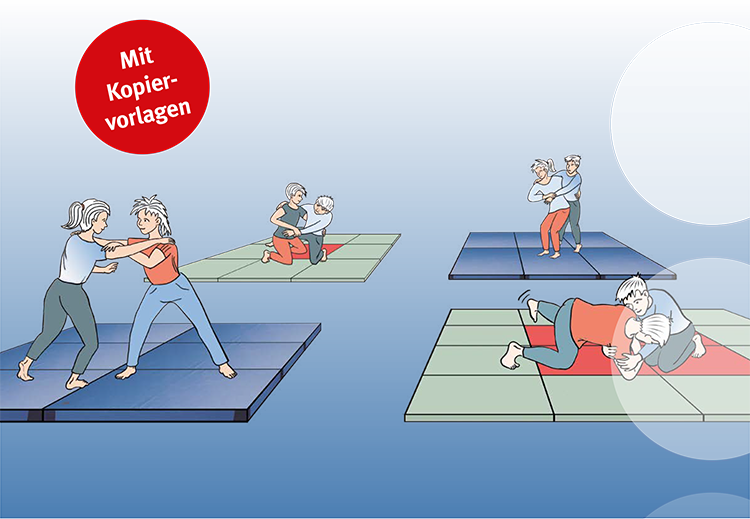 Mit Kopiervorlagen